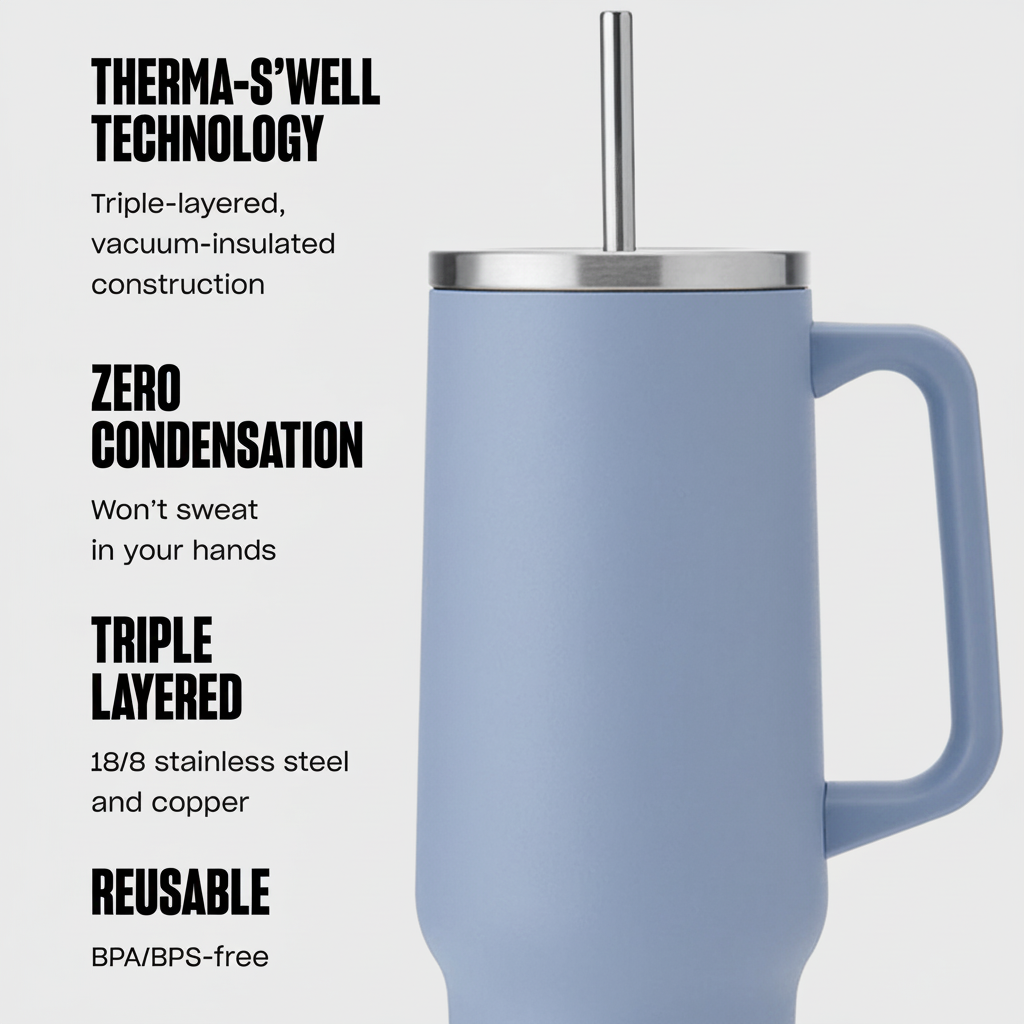 THERMA-S'WELL TECHNOLOGY

Triple-layered, vacuum-insulated construction

ZERO CONDENSATION

Won't sweat in your hands

TRIPLE LAYERED

18/8 stainless steel and copper

REUSABLE

BPA/BPS-free